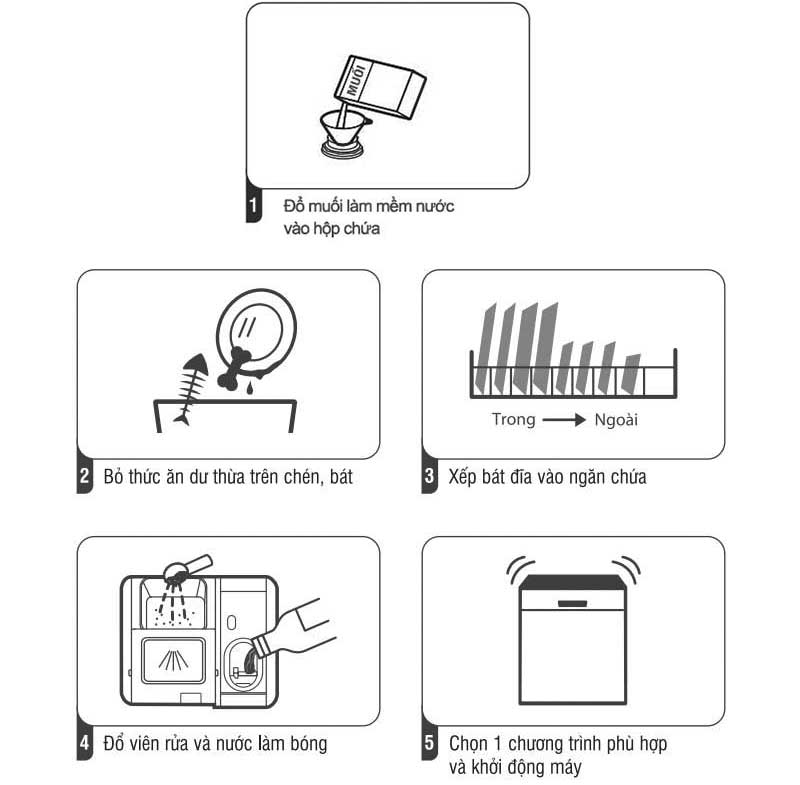 MUỐI

1 Đổ muối làm mềm nước vào hộp chứa

2 Bỏ thức ăn dư thừa trên chén, bát

Trong → Ngoài

3 Xếp bát đĩa vào ngăn chứa

4 Đổ viên rửa và nước làm bóng

5 Chọn 1 chương trình phù hợp và khởi động máy