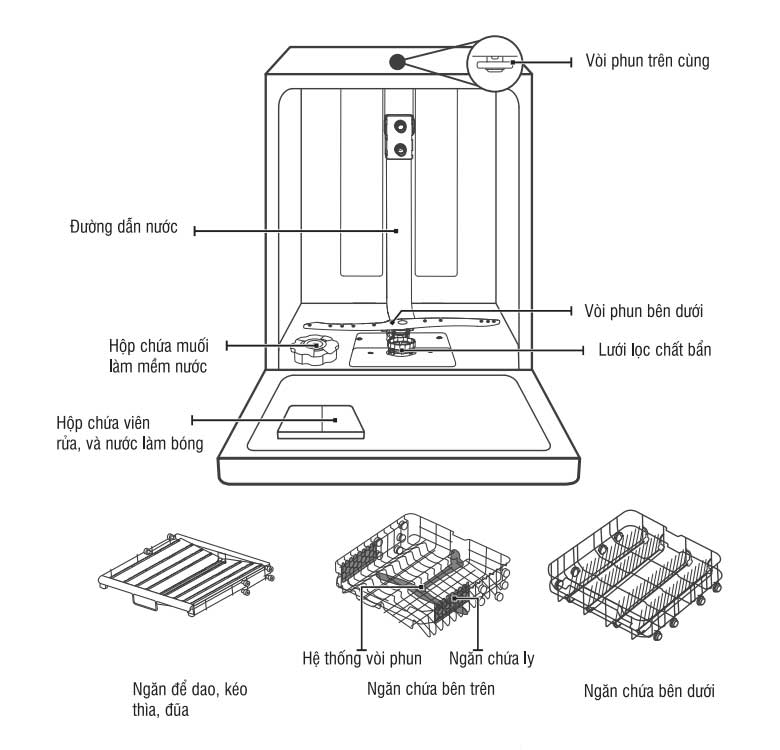 Vòi phun trên cùng

Đường dẫn nước

Vòi phun bên dưới

Hộp chứa muối làm mềm nước

Lưới lọc chất bẩn

Hộp chứa viên rửa, và nước làm bóng

Hệ thống vòi phun

Ngăn chứa ly

Ngăn để dao, kéo thìa, đũa

Ngăn chứa bên trên

Ngăn chứa bên dưới