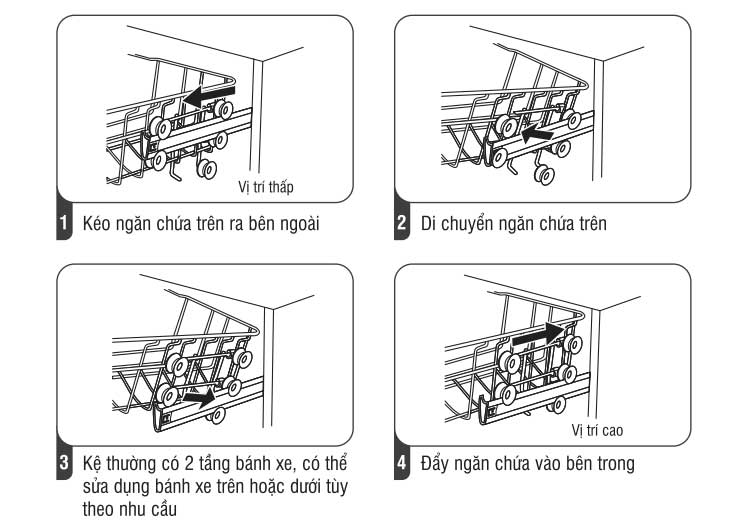 Vị trí thấp

1 Kéo ngăn chứa trên ra bên ngoài

2 Di chuyển ngăn chứa trên

3 Kệ thường có 2 tầng bánh xe, có thể sửa dụng bánh xe trên hoặc dưới tùy theo nhu cầu

Vị trí cao

4 Đẩy ngăn chứa vào bên trong