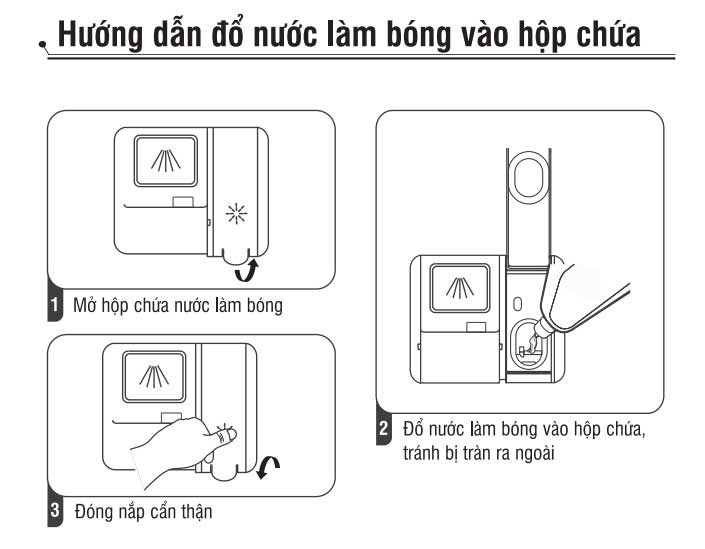 Hướng dẫn đổ nước làm bóng vào hộp chứa

1 Mở hộp chứa nước làm bóng

3 Đóng nắp cẩn thận

2 Đổ nước làm bóng vào hộp chứa, tránh bị tràn ra ngoài